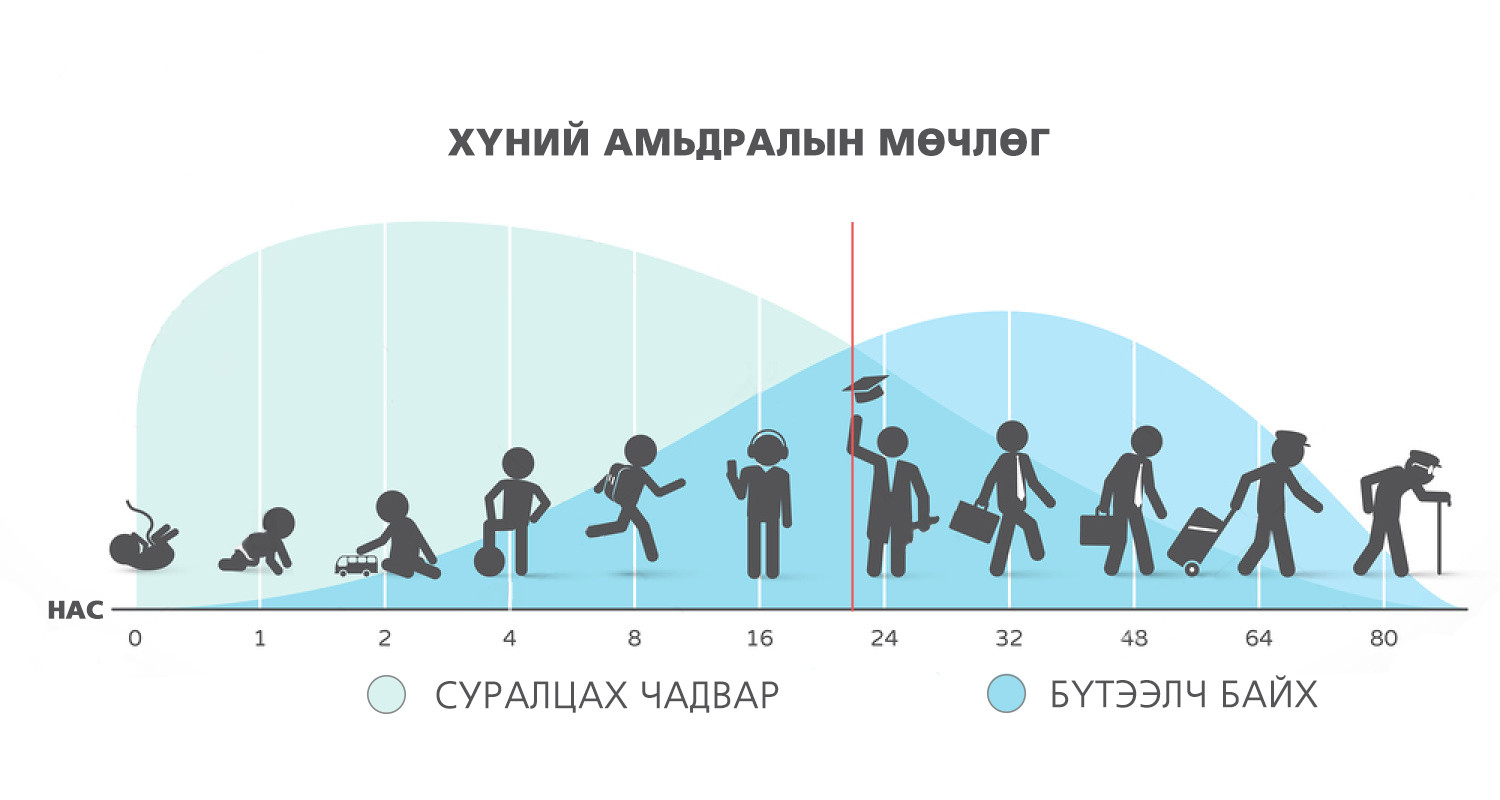 ХҮНИЙ АМЬДРАЛЫН МӨЧЛӨГ

НАС
0
1
2
4
8
16
24
32
48
64
80

СУРАЛЦАХ ЧАДВАР
БҮТЭЭЛЧ БАЙХ